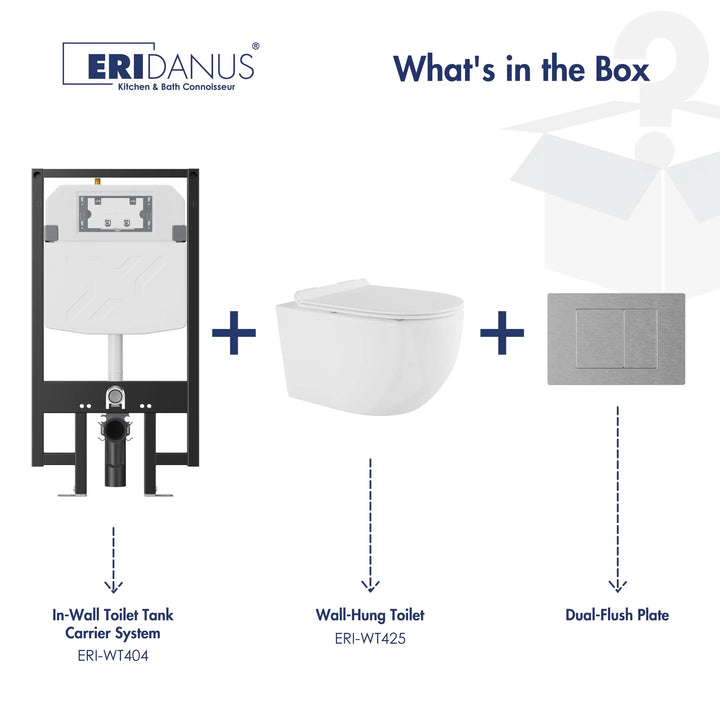 ERIDANUS®
Kitchen & Bath Connoisseur

What's in the Box

+

+

In-Wall Toilet Tank Carrier System
ERI-WT404

Wall-Hung Toilet
ERI-WT425

Dual-Flush Plate