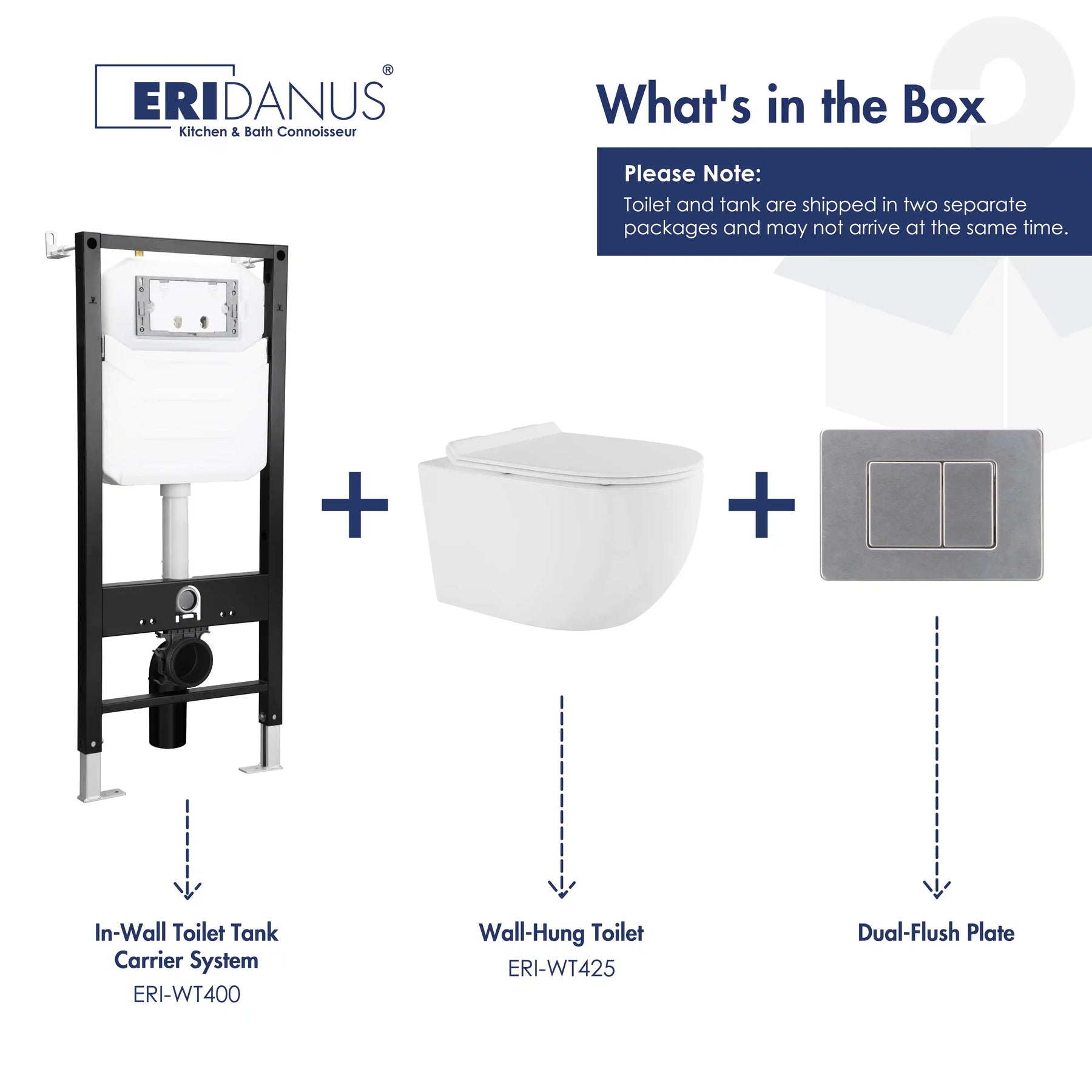 ERIDANUS®
Kitchen & Bath Connoisseur

What's in the Box

Please Note:
Toilet and tank are shipped in two separate packages and may not arrive at the same time.

+ +

In-Wall Toilet Tank Carrier System
ERI-WT400

Wall-Hung Toilet
ERI-WT425

Dual-Flush Plate