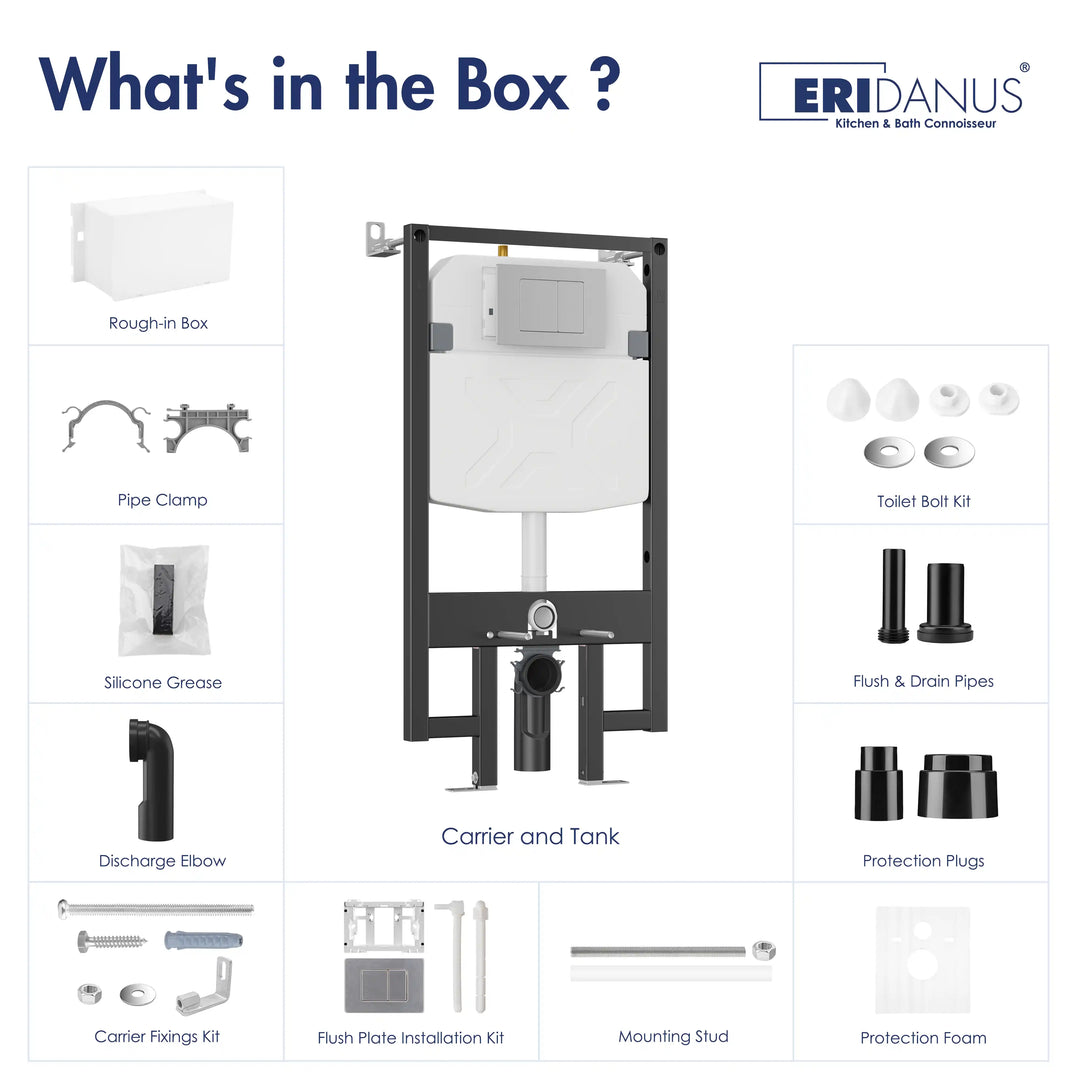 What's in the Box ?

ERIDANUS®
Kitchen & Bath Connoisseur

Rough-in Box

Pipe Clamp

Silicone Grease

Discharge Elbow

Carrier and Tank

Toilet Bolt Kit

Flush & Drain Pipes

Protection Plugs

Carrier Fixings Kit

Flush Plate Installation Kit

Mounting Stud

Protection Foam