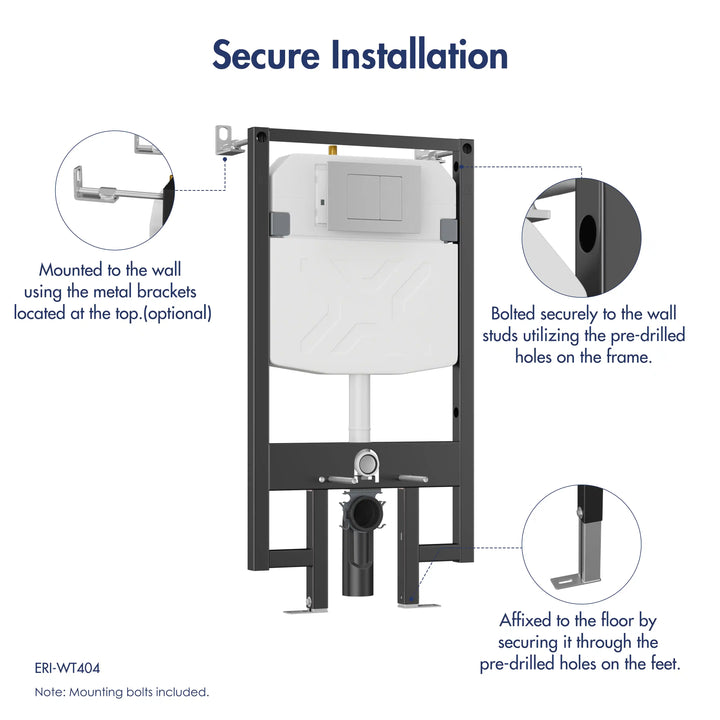 Secure Installation

Mounted to the wall using the metal brackets located at the top.(optional)

Bolted securely to the wall studs utilizing the pre-drilled holes on the frame.

Affixed to the floor by securing it through the pre-drilled holes on the feet.

ERI-WT404

Note: Mounting bolts included.