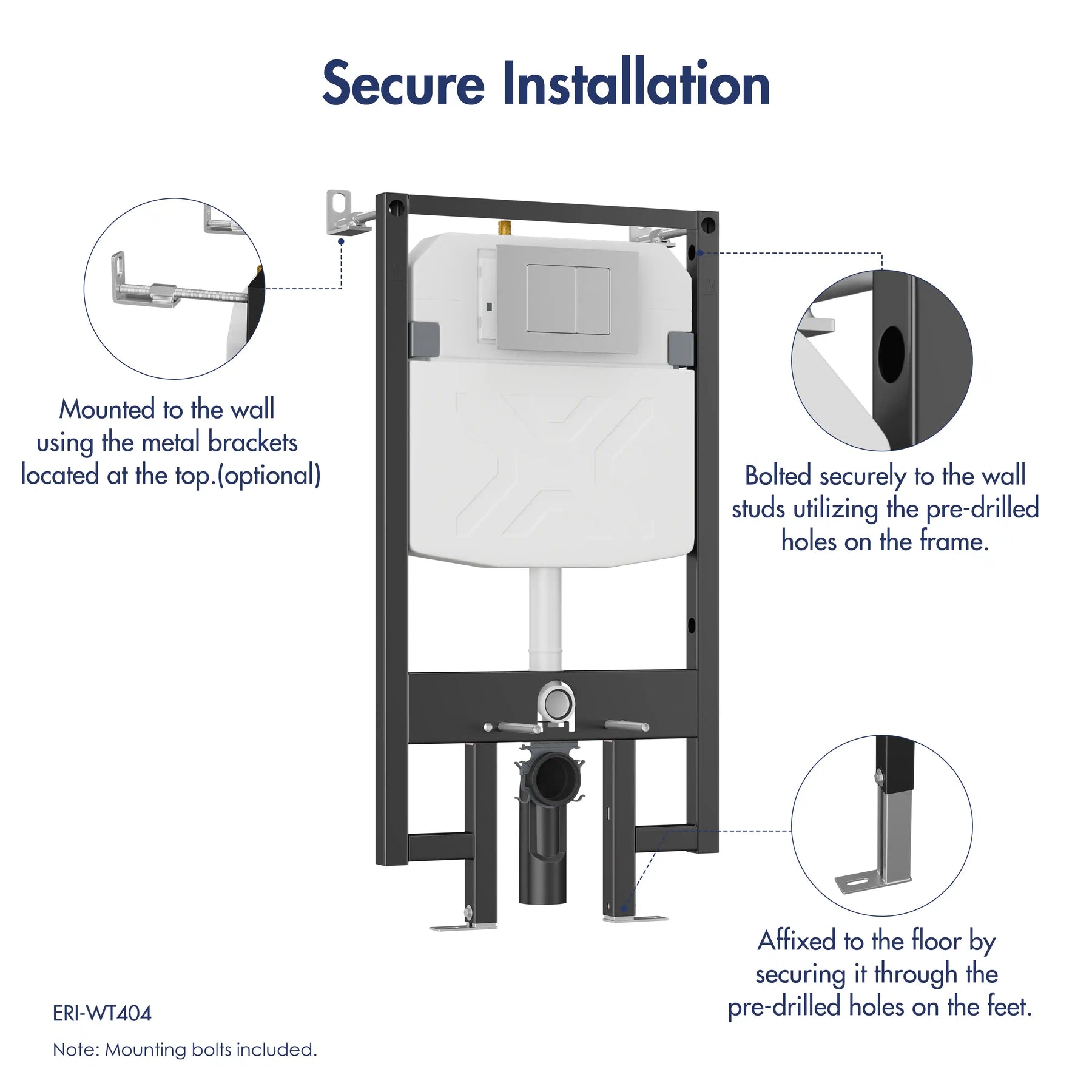 Secure Installation

Mounted to the wall using the metal brackets located at the top.(optional)

Bolted securely to the wall studs utilizing the pre-drilled holes on the frame.

Affixed to the floor by securing it through the pre-drilled holes on the feet.

ERI-WT404

Note: Mounting bolts included.