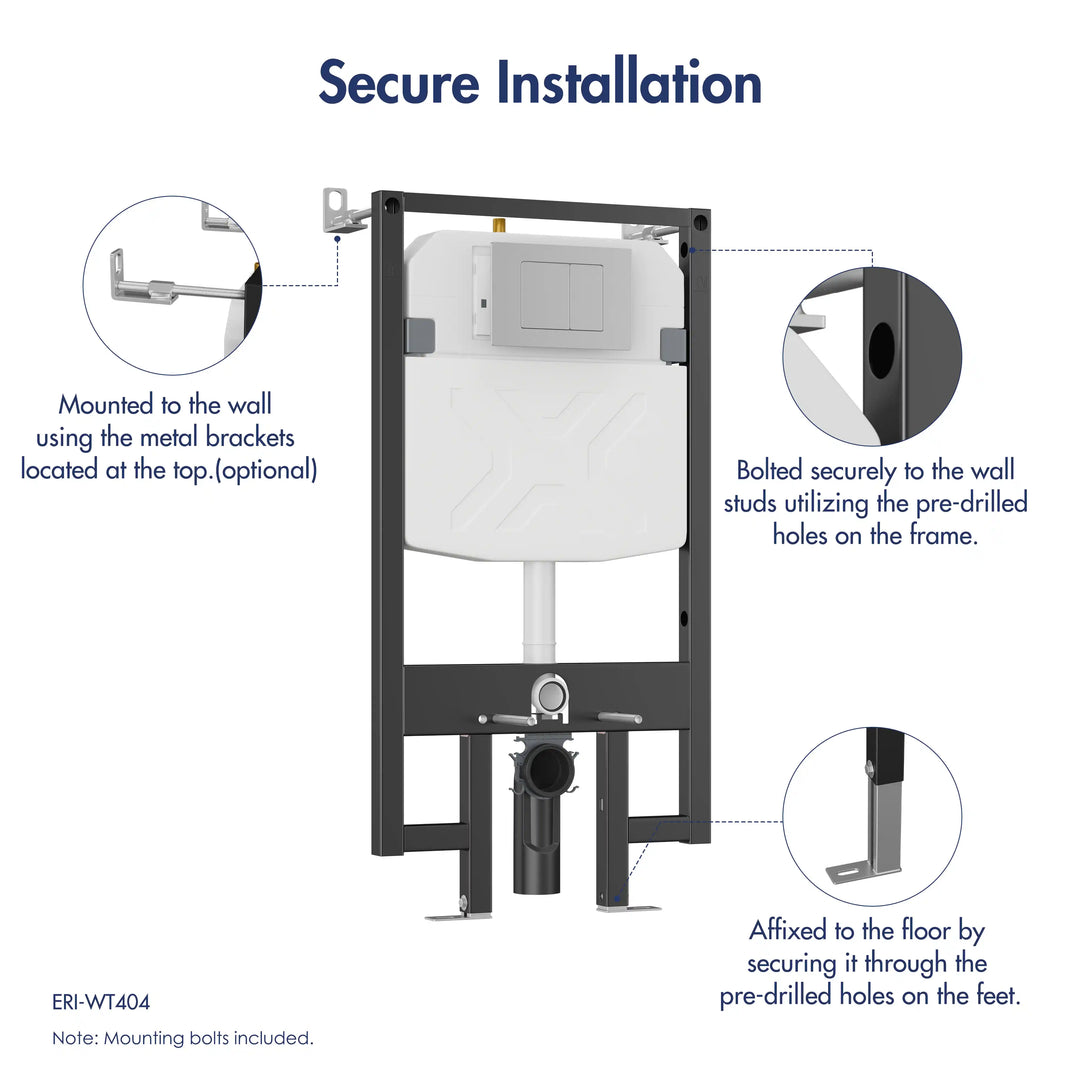 Secure Installation

Mounted to the wall using the metal brackets located at the top.(optional)

Bolted securely to the wall studs utilizing the pre-drilled holes on the frame.

Affixed to the floor by securing it through the pre-drilled holes on the feet.

ERI-WT404

Note: Mounting bolts included.