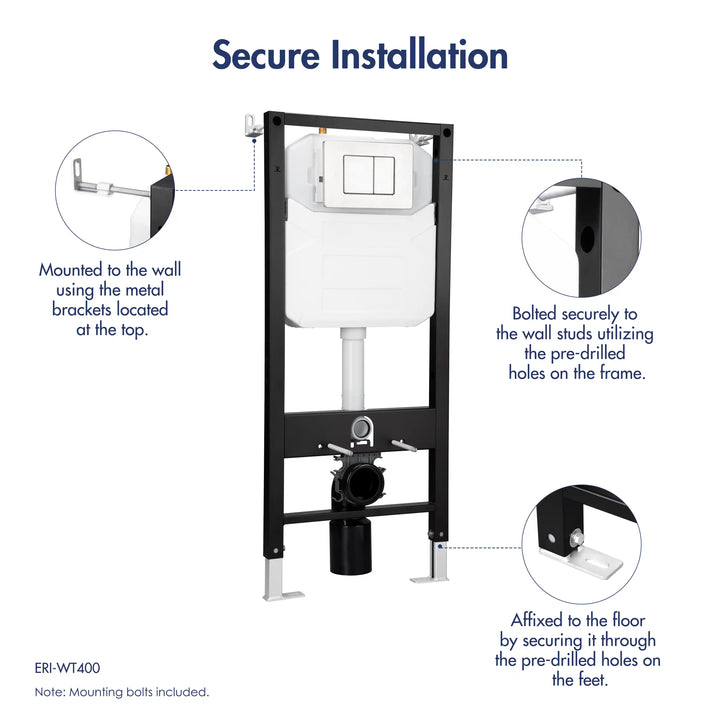 Secure Installation

Mounted to the wall using the metal brackets located at the top.

Bolted securely to the wall studs utilizing the pre-drilled holes on the frame.

Affixed to the floor by securing it through the pre-drilled holes on the feet.

ERI-WT400

Note: Mounting bolts included.