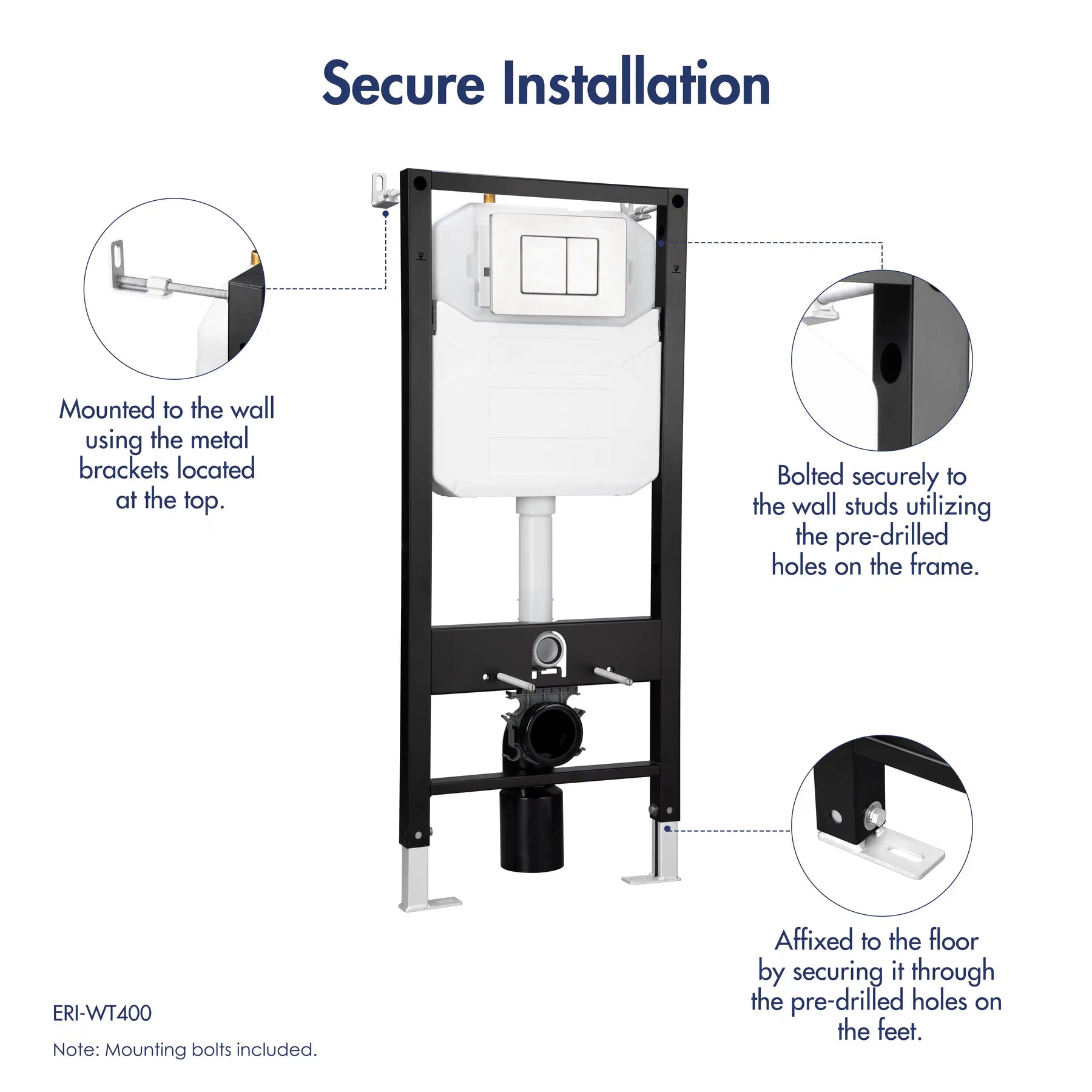 Secure Installation

Mounted to the wall using the metal brackets located at the top.

Bolted securely to the wall studs utilizing the pre-drilled holes on the frame.

Affixed to the floor by securing it through the pre-drilled holes on the feet.

ERI-WT400

Note: Mounting bolts included.