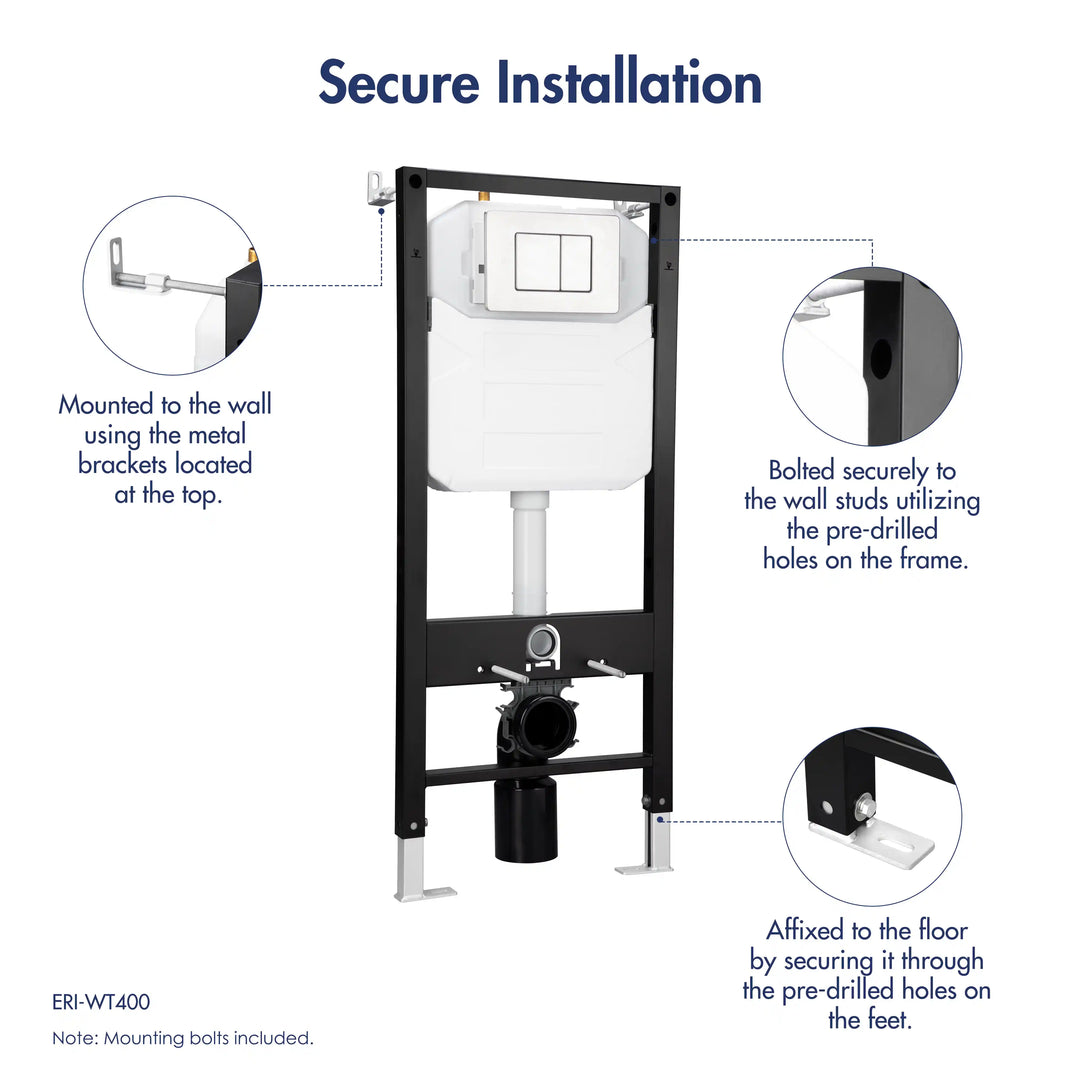 Secure Installation

Mounted to the wall using the metal brackets located at the top.

Bolted securely to the wall studs utilizing the pre-drilled holes on the frame.

Affixed to the floor by securing it through the pre-drilled holes on the feet.

ERI-WT400

Note: Mounting bolts included.