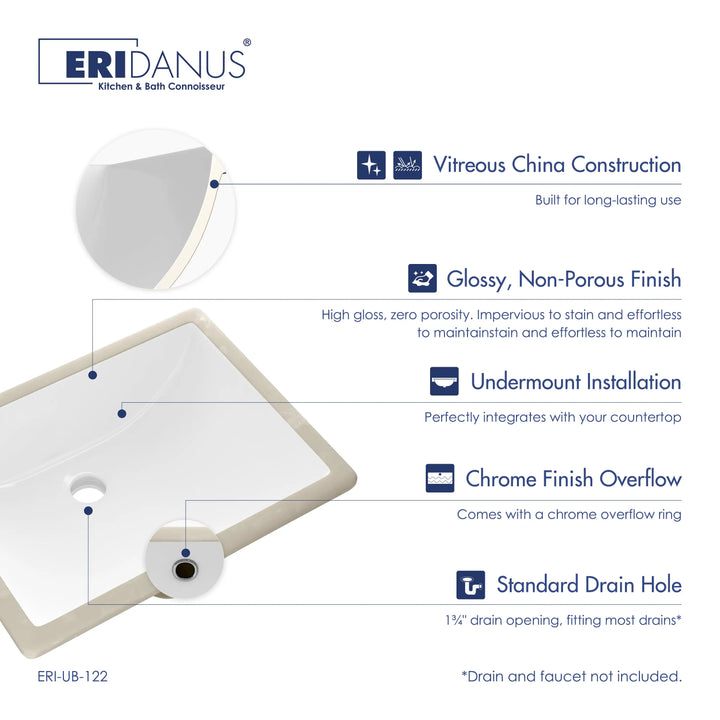 ERIDANUS®
Kitchen & Bath Connoisseur

Vitreous China Construction
Built for long-lasting use

Glossy, Non-Porous Finish
High gloss, zero porosity. Impervious to stain and effortless to maintainstain and effortless to maintain

Undermount Installation
Perfectly integrates with your countertop

Chrome Finish Overflow
Comes with a chrome overflow ring

Standard Drain Hole
1¾" drain opening, fitting most drains*

ERI-UB-122

*Drain and faucet not included.