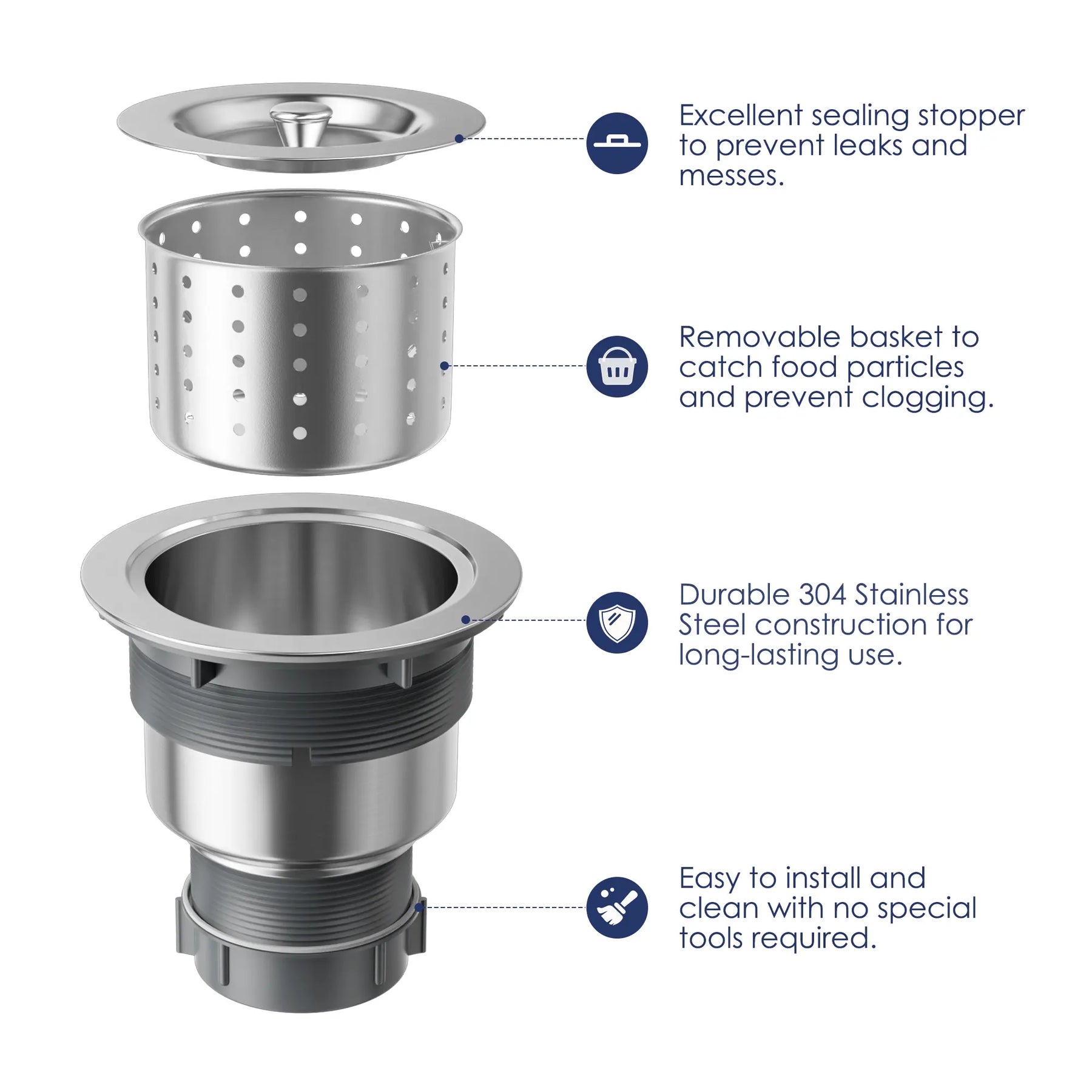 Excellent sealing stopper to prevent leaks and messes.

Removable basket to catch food particles and prevent clogging.

Durable 304 Stainless Steel construction for long-lasting use.

Easy to install and clean with no special tools required.