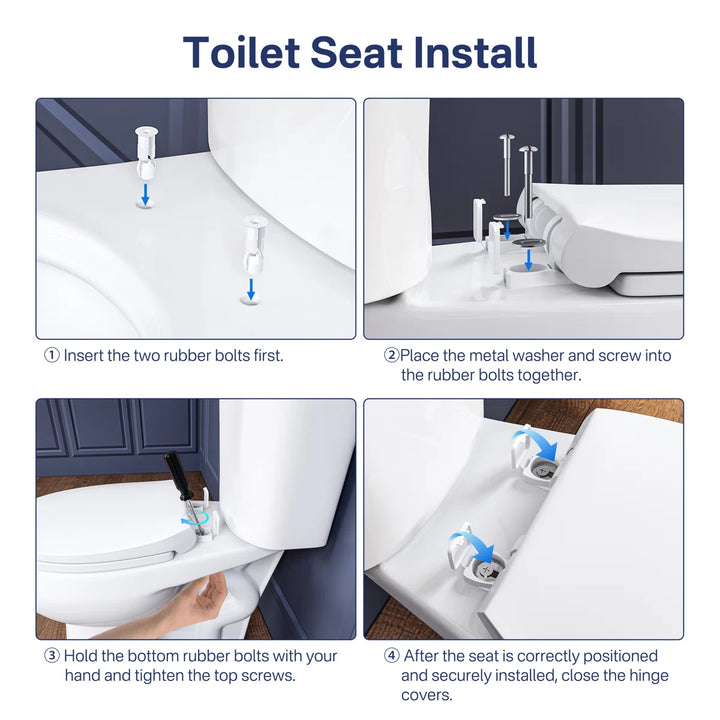 Toilet Seat Install

① Insert the two rubber bolts first.

②Place the metal washer and screw into the rubber bolts together.

③ Hold the bottom rubber bolts with your hand and tighten the top screws.

④ After the seat is correctly positioned and securely installed, close the hinge covers.